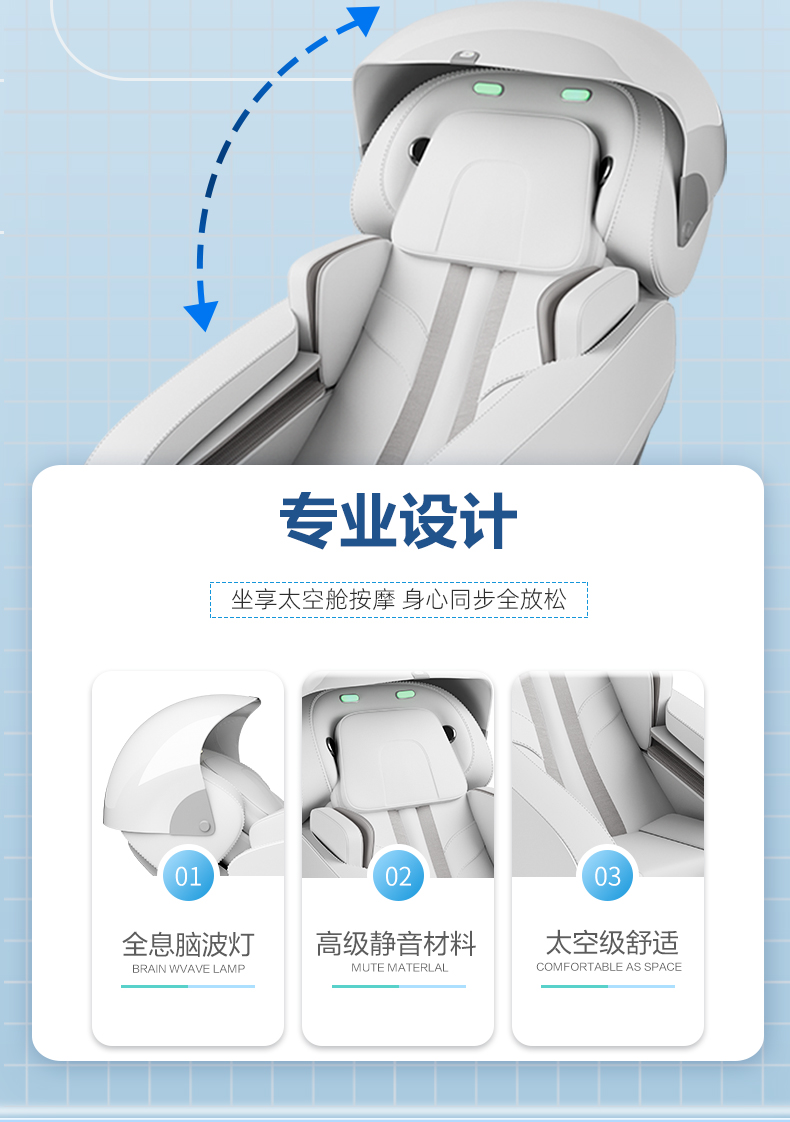 专业设计

坐享太空舱按摩 身心同步全放松

01

全息脑波灯
BRAIN WVAVE LAMP

02

高级静音材料
MUTE MATERLAL

03

太空级舒适
COMFORTABLE AS SPACE