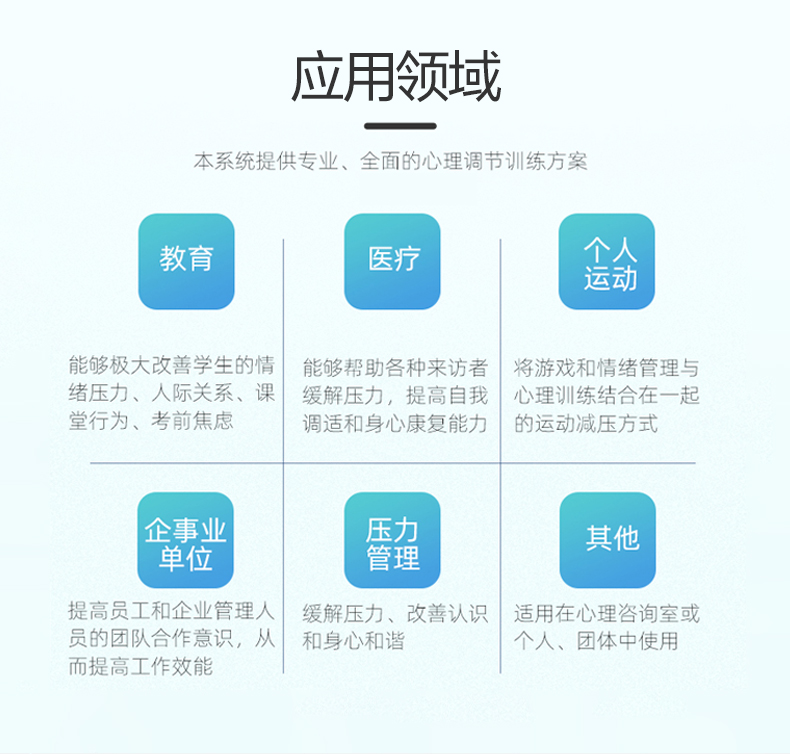 应用领域

本系统提供专业、全面的心理调节训练方案

教育

能够极大改善学生的情绪压力、人际关系、课堂行为、考前焦虑

医疗

能够帮助各种来访者缓解压力，提高自我调适和身心康复能力

个人运动

将游戏和情绪管理与心理训练结合在一起的运动减压方式

企事业单位

提高员工和企业管理人员的团队合作意识，从而提高工作效能

压力管理

缓解压力、改善认识和身心和谐

其他

适用在心理咨询室或个人、团体中使用